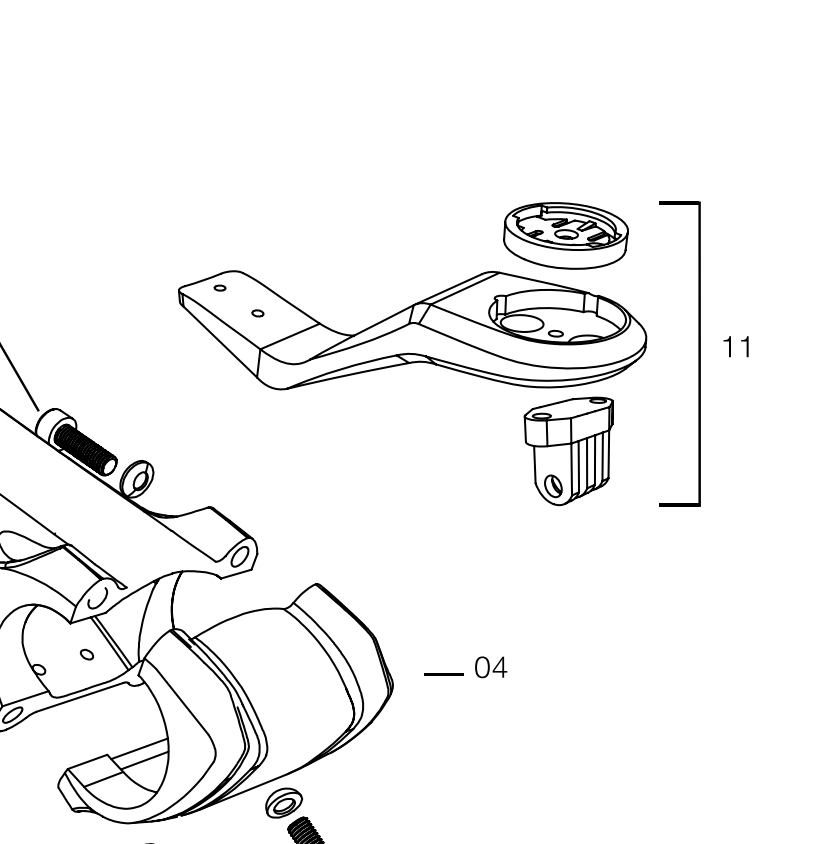 11

04